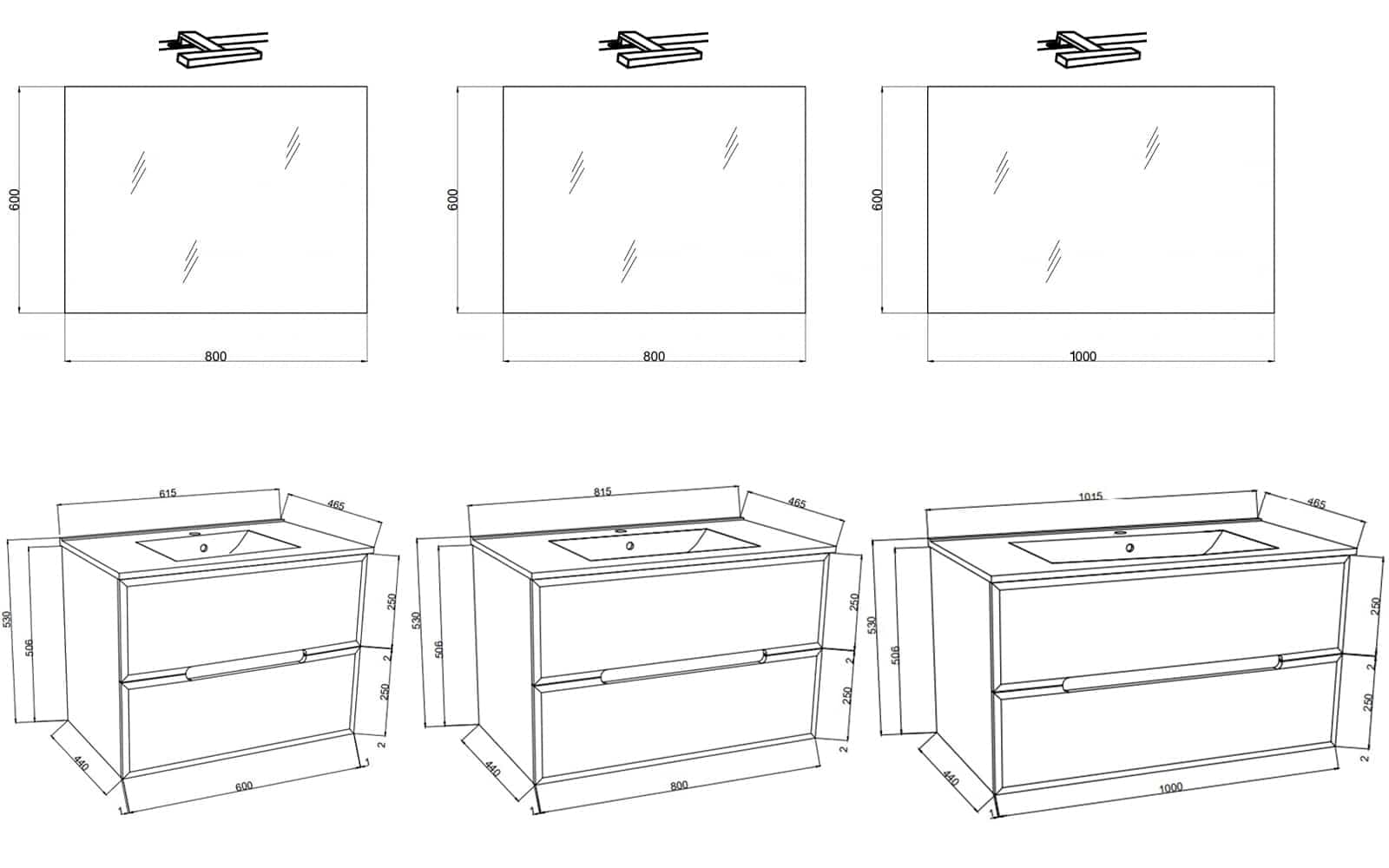 600
800
600
800
600
1000
615
465
530
506
250
2
250
2
440
600
1
1
815
465
530
506
250
2
250
2
440
800
1
1015
465
530
506
250
2
250
2
440
1000
1