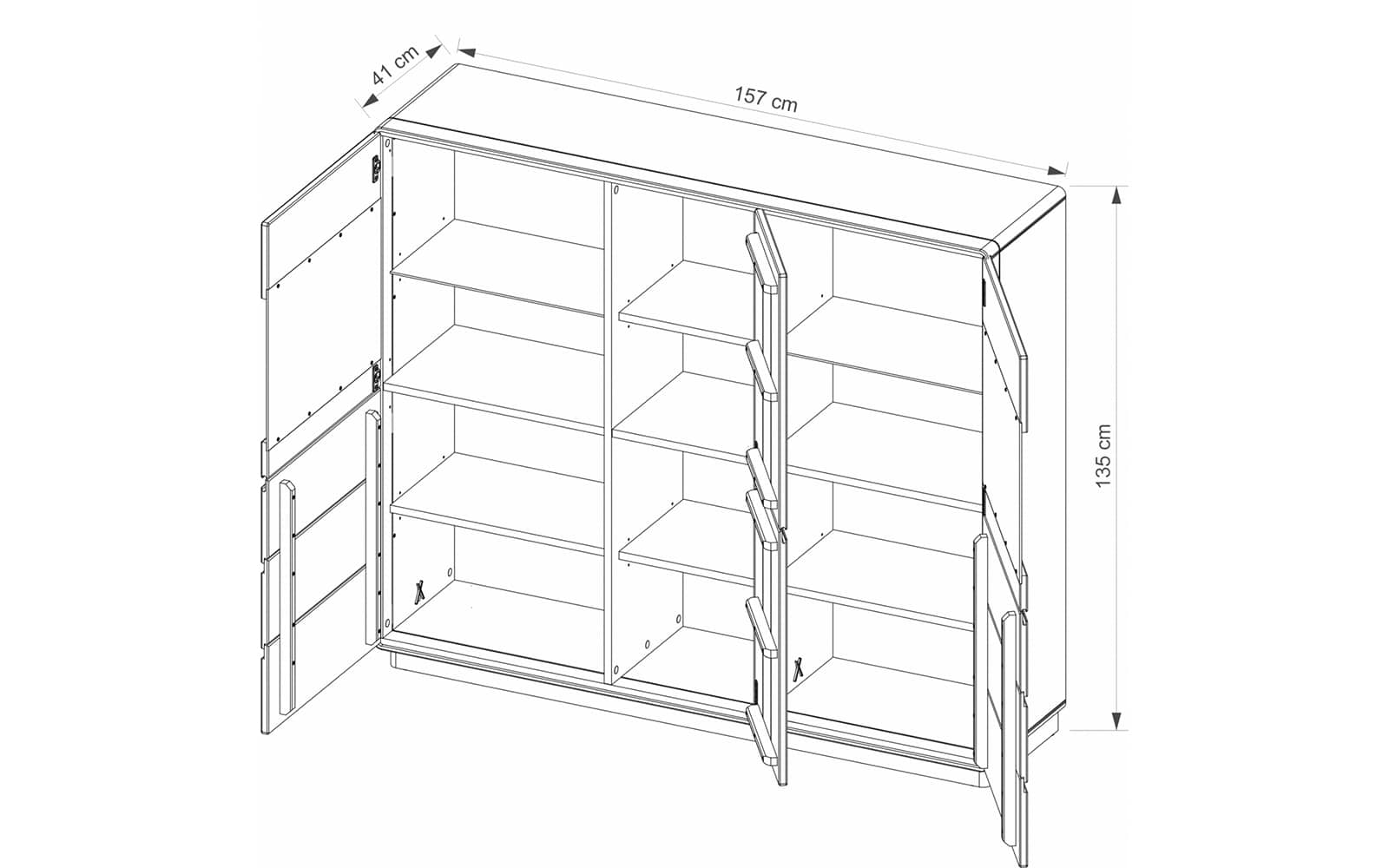 41 cm
157 cm
135 cm